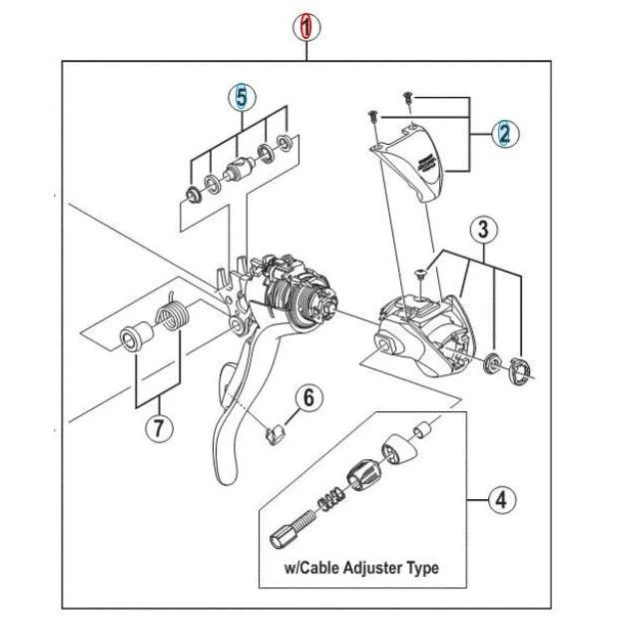 1
5
2
3
7
6
4
w/Cable Adjuster Type