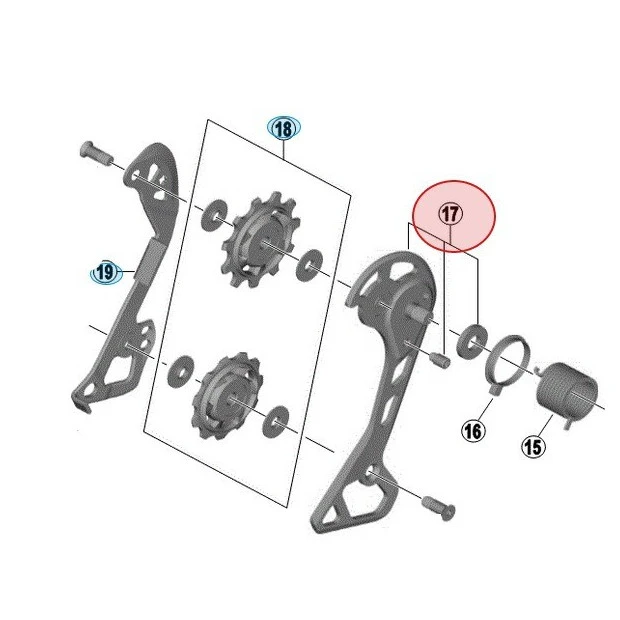 18
17
19
16
15