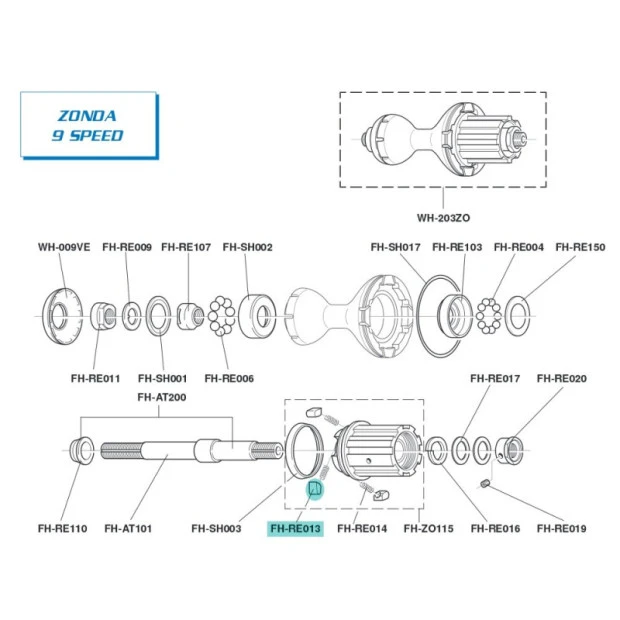 ZONDA
9 SPEED

WH-203ZO

WH-009VE FH-RE009 FH-RE107 FH-SH002 FH-SH017 FH-RE103 FH-RE004 FH-RE150

FH-RE011 FH-SH001 FH-RE006

FH-AT200 FH-RE017 FH-RE020

FH-RE110 FH-AT101 FH-SH003 FH-RE013 FH-RE014 FH-ZO115 FH-RE016 FH-RE019