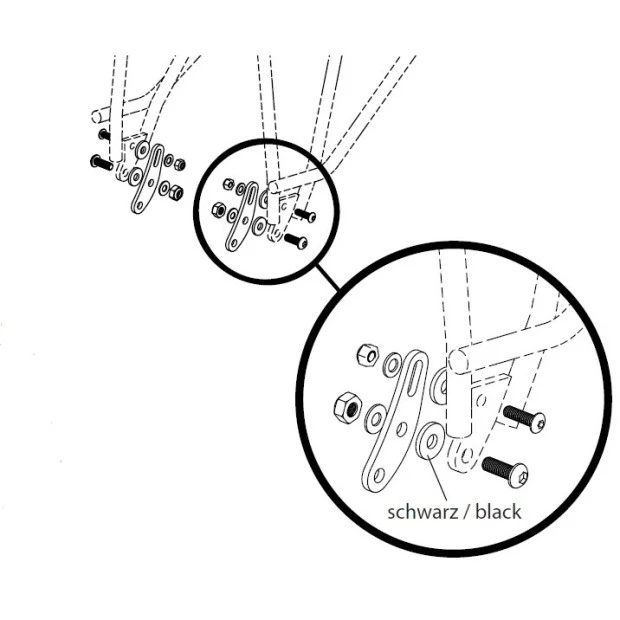 schwarz / black