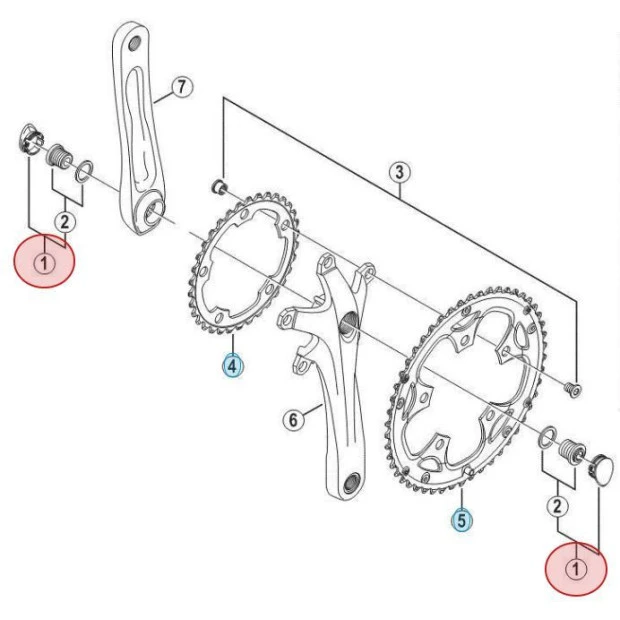 7
3
2
1
4
6
5
2
1